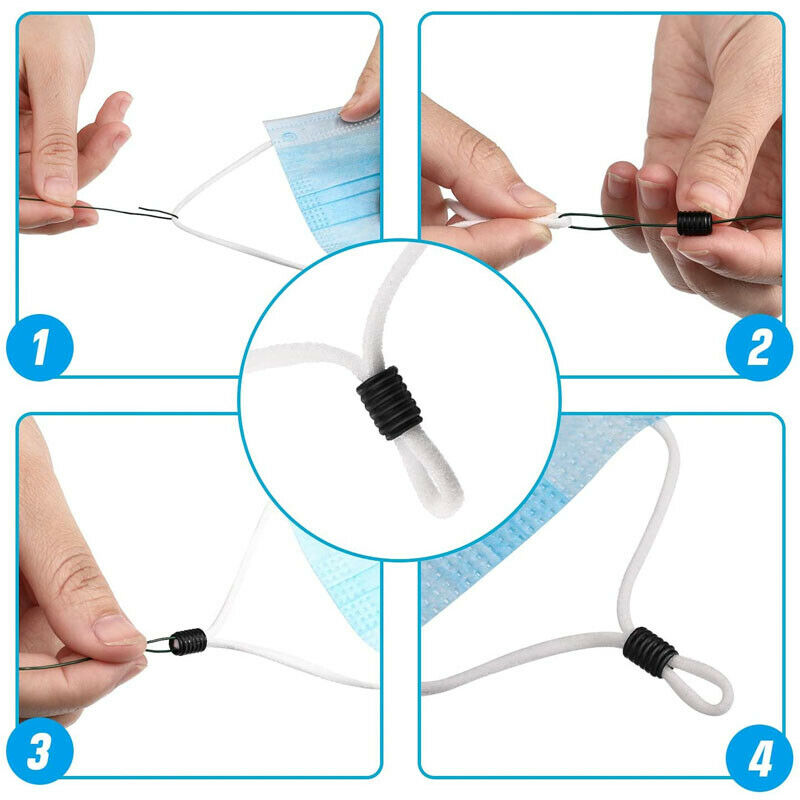 1
2
3
4